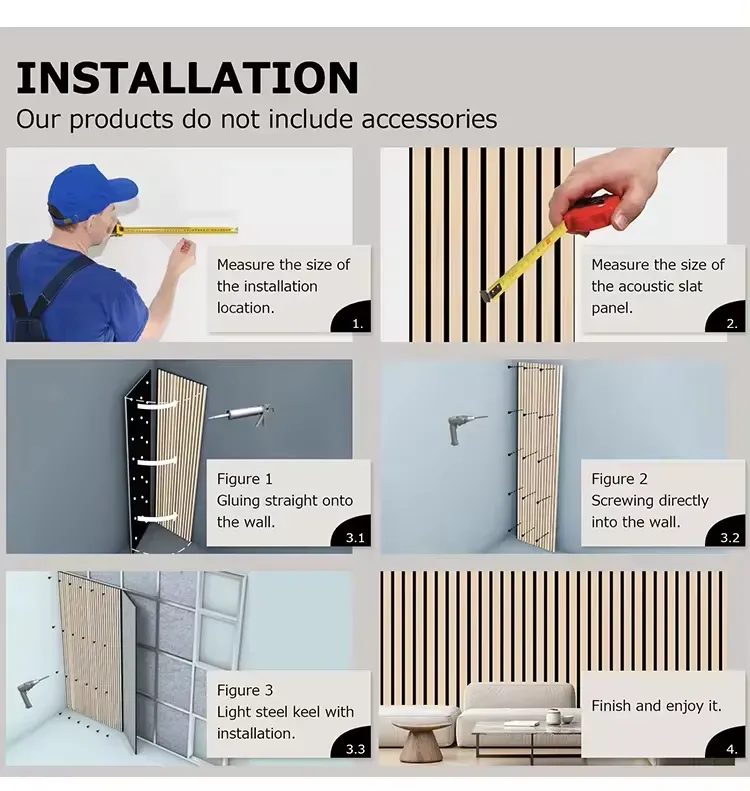 INSTALLATION
Our products do not include accessories

Measure the size of the installation location.
1.

Measure the size of the acoustic slat panel.
2.

Figure 1
Gluing straight onto the wall.
3.1

Figure 2
Screwing directly into the wall.
3.2

Figure 3
Light steel keel with installation.
3.3

Finish and enjoy it.
4.